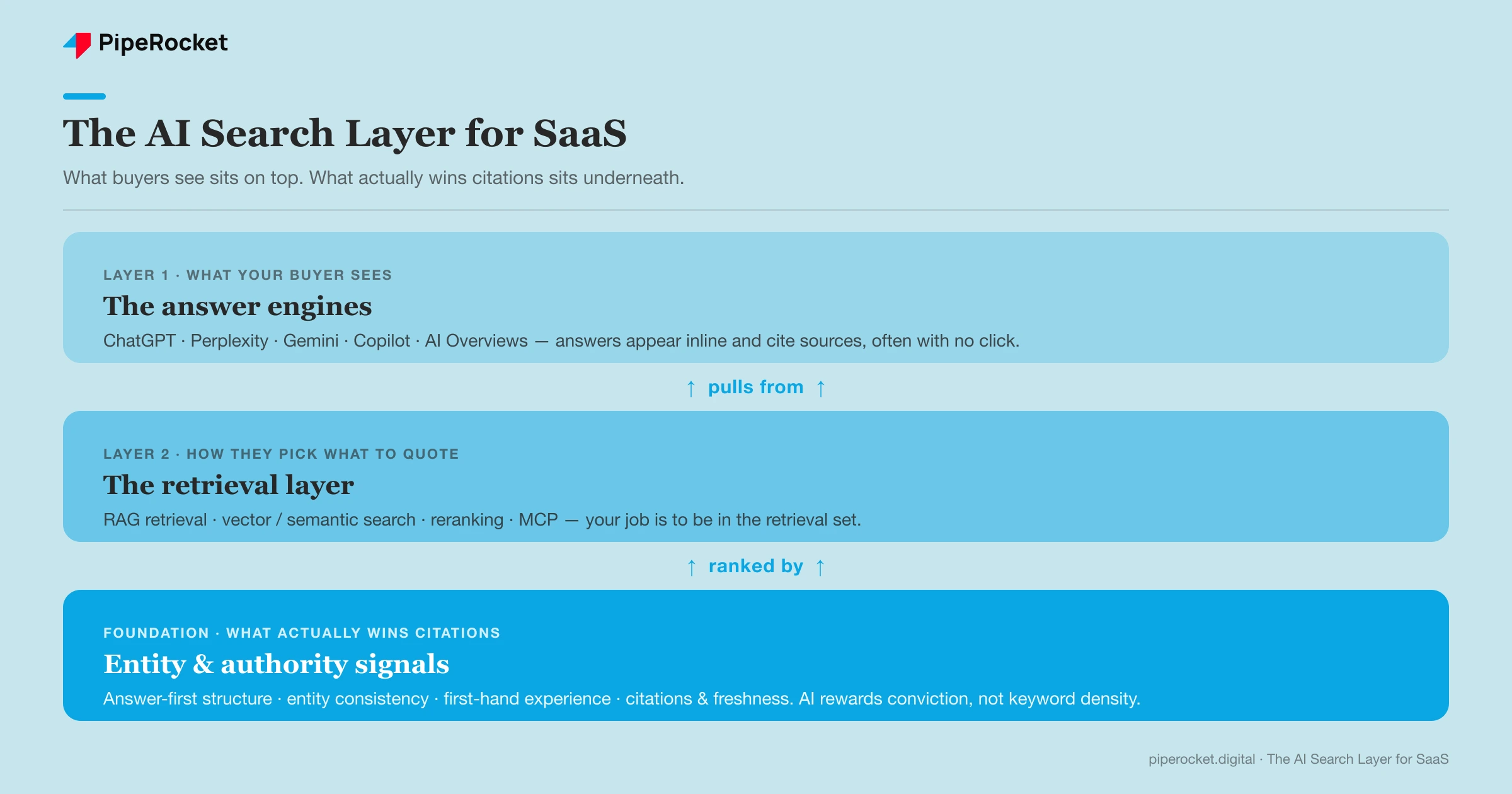 PipeRocket

The AI Search Layer for SaaS

What buyers see sits on top. What actually wins citations sits underneath.

LAYER 1 · WHAT YOUR BUYER SEES

The answer engines

ChatGPT · Perplexity · Gemini · Copilot · AI Overviews — answers appear inline and cite sources, often with no click.

↑ pulls from ↑

LAYER 2 · HOW THEY PICK WHAT TO QUOTE

The retrieval layer

RAG retrieval · vector / semantic search · reranking · MCP — your job is to be in the retrieval set.

↑ ranked by ↑

FOUNDATION · WHAT ACTUALLY WINS CITATIONS

Entity & authority signals

Answer-first structure · entity consistency · first-hand experience · citations & freshness. AI rewards conviction, not keyword density.

piperocket.digital · The AI Search Layer for SaaS